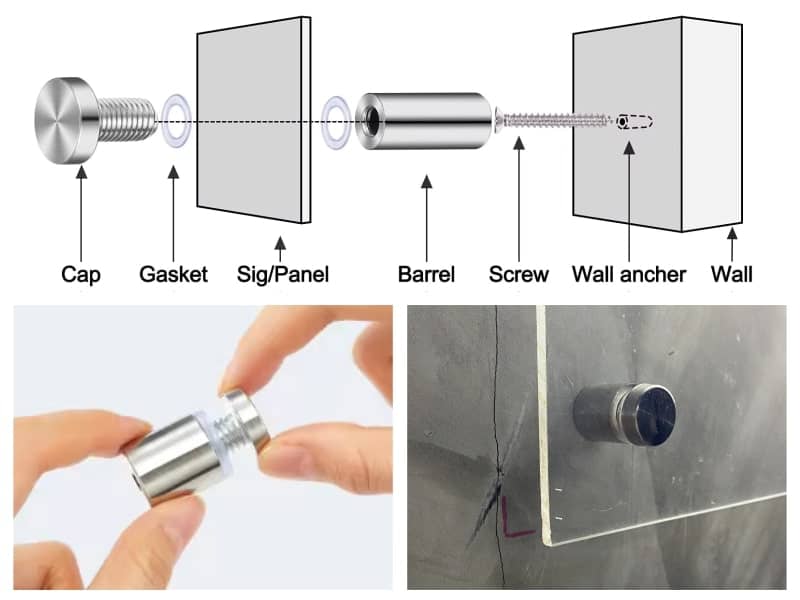 Cap Gasket Sig/Panel Barrel Screw Wall ancher Wall